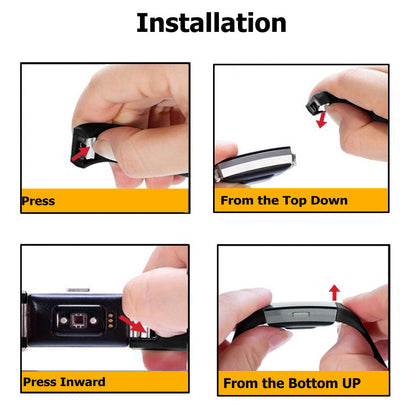 Installation

Press

From the Top Down

Press Inward

From the Bottom UP