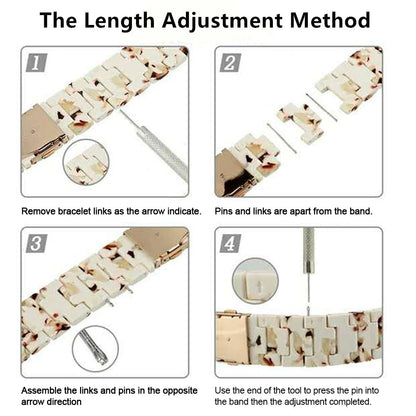 The Length Adjustment Method

1

Remove bracelet links as the arrow indicate.

2

Pins and links are apart from the band.

3

Assemble the links and pins in the opposite arrow direction

4

Use the end of the tool to press the pin into the band then the adjustment completed.