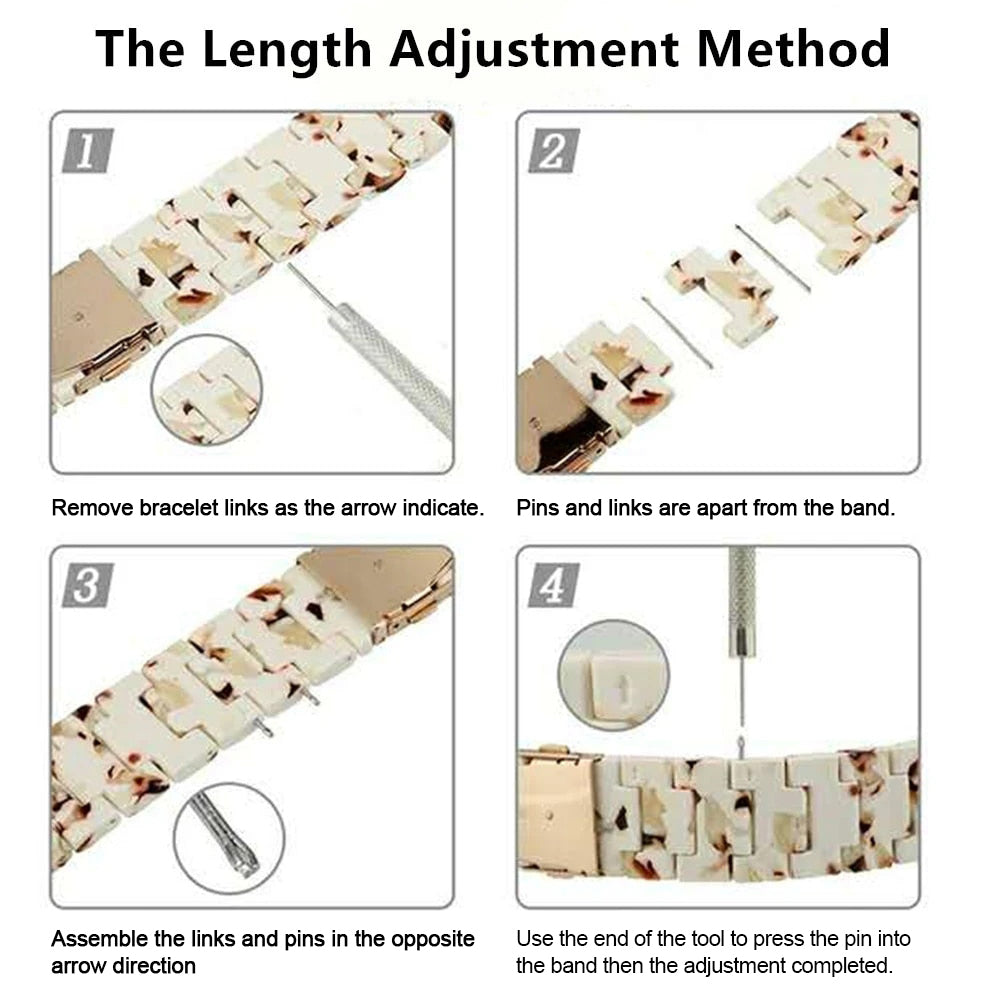 The Length Adjustment Method

1

Remove bracelet links as the arrow indicate.

2

Pins and links are apart from the band.

3

Assemble the links and pins in the opposite arrow direction

4

Use the end of the tool to press the pin into the band then the adjustment completed.