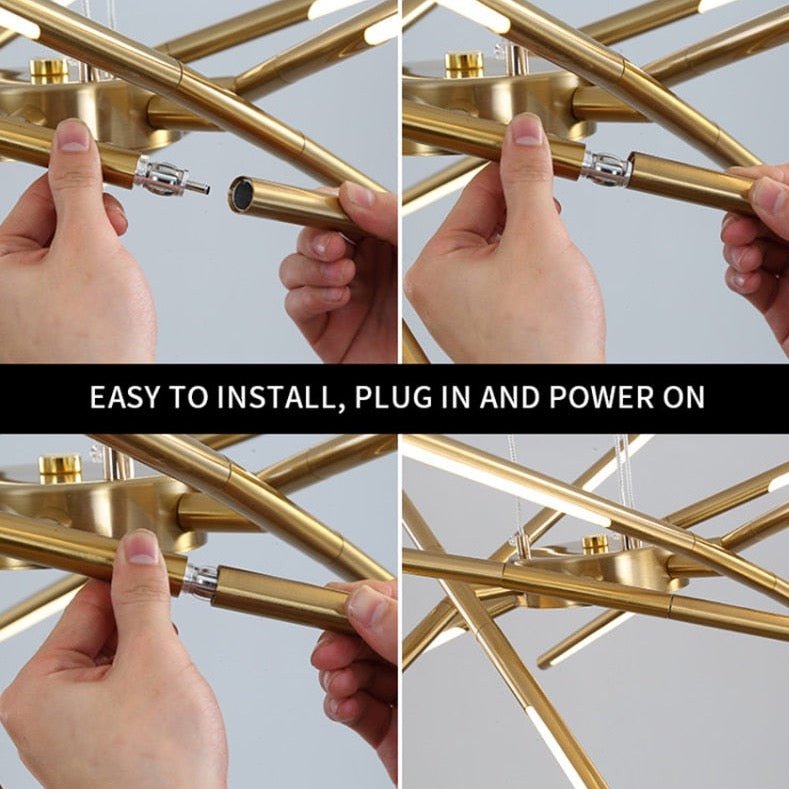 EASY TO INSTALL, PLUG IN AND POWER ON