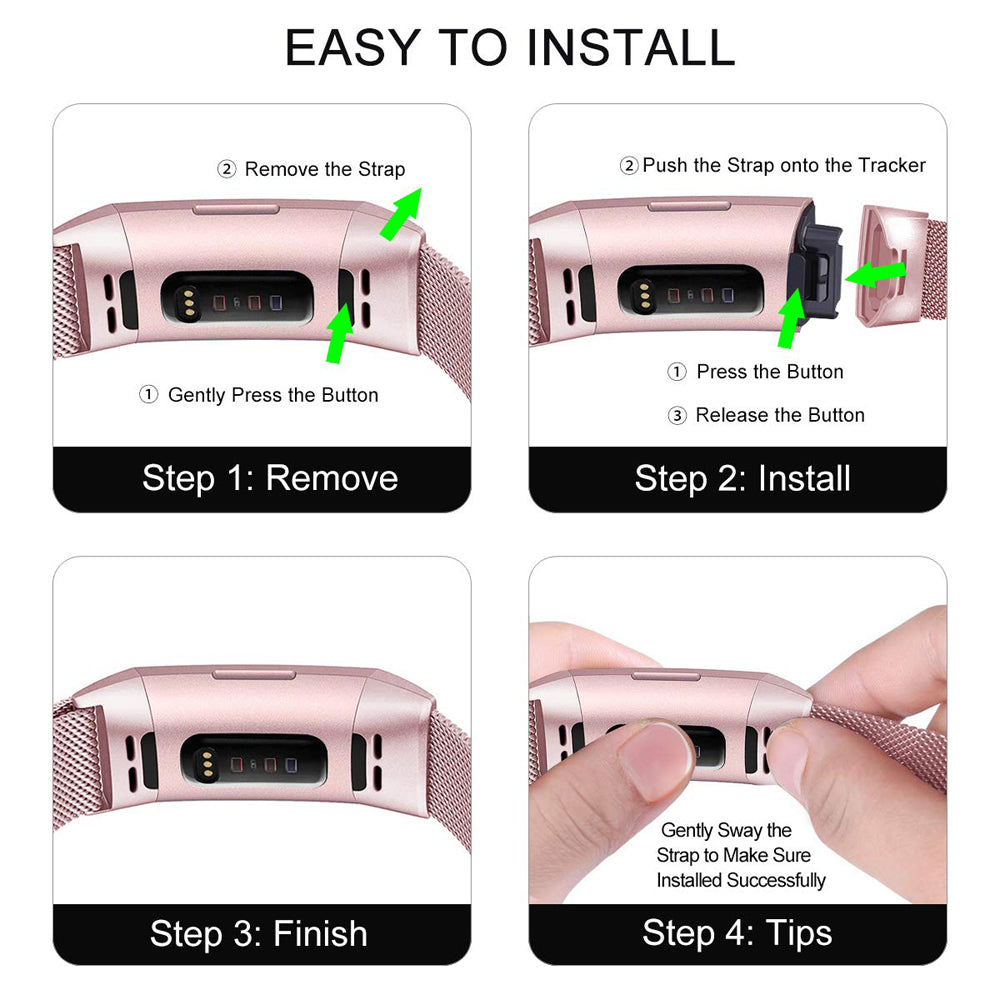 EASY TO INSTALL

② Remove the Strap

① Gently Press the Button

Step 1: Remove

② Push the Strap onto the Tracker

① Press the Button

③ Release the Button

Step 2: Install

Step 3: Finish

Gently Sway the Strap to Make Sure Installed Successfully

Step 4: Tips